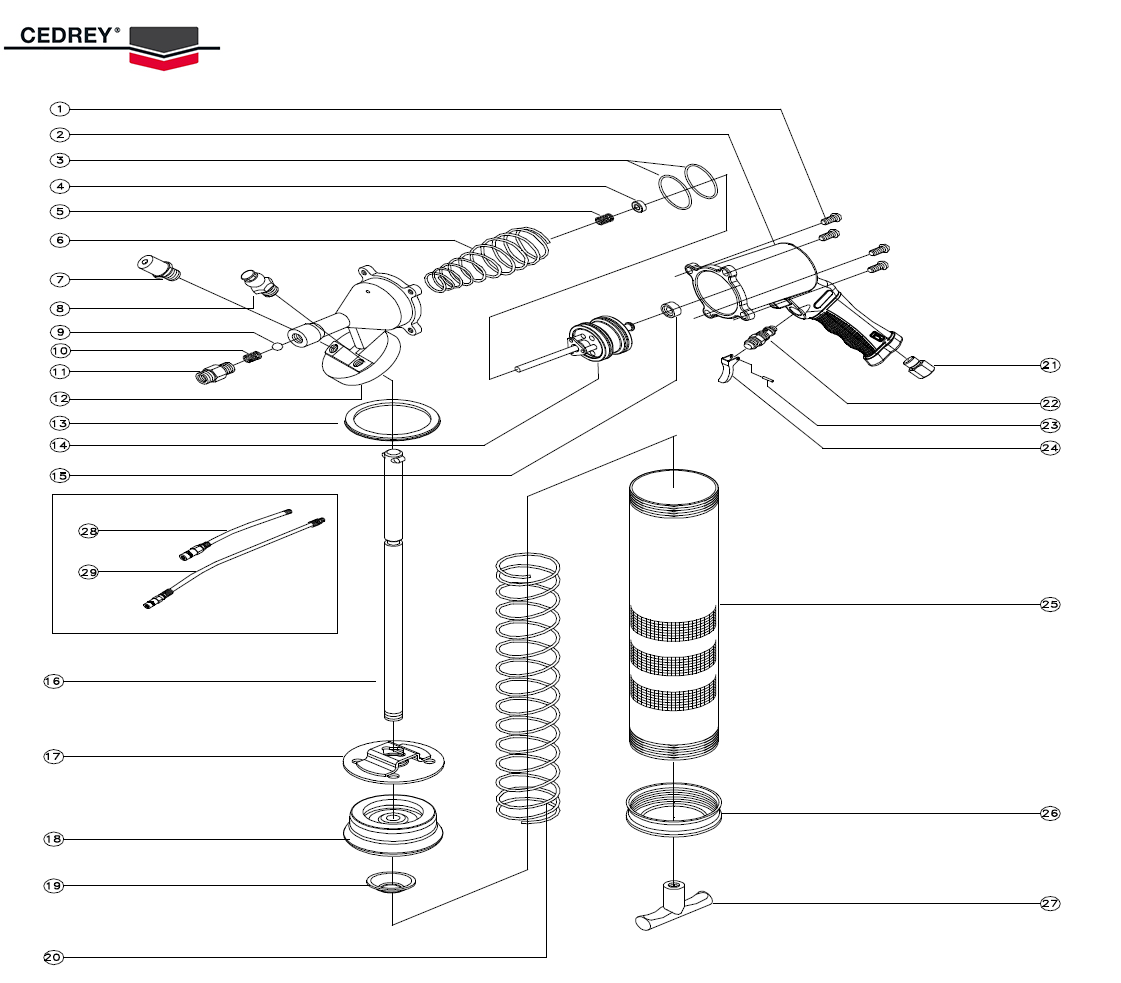 CEDREY®

1
2
3
4
5
6
7
8
9
10
11
12
13
14
15
28
29
16
17
18
19
20
21
22
23
24
25
26
27