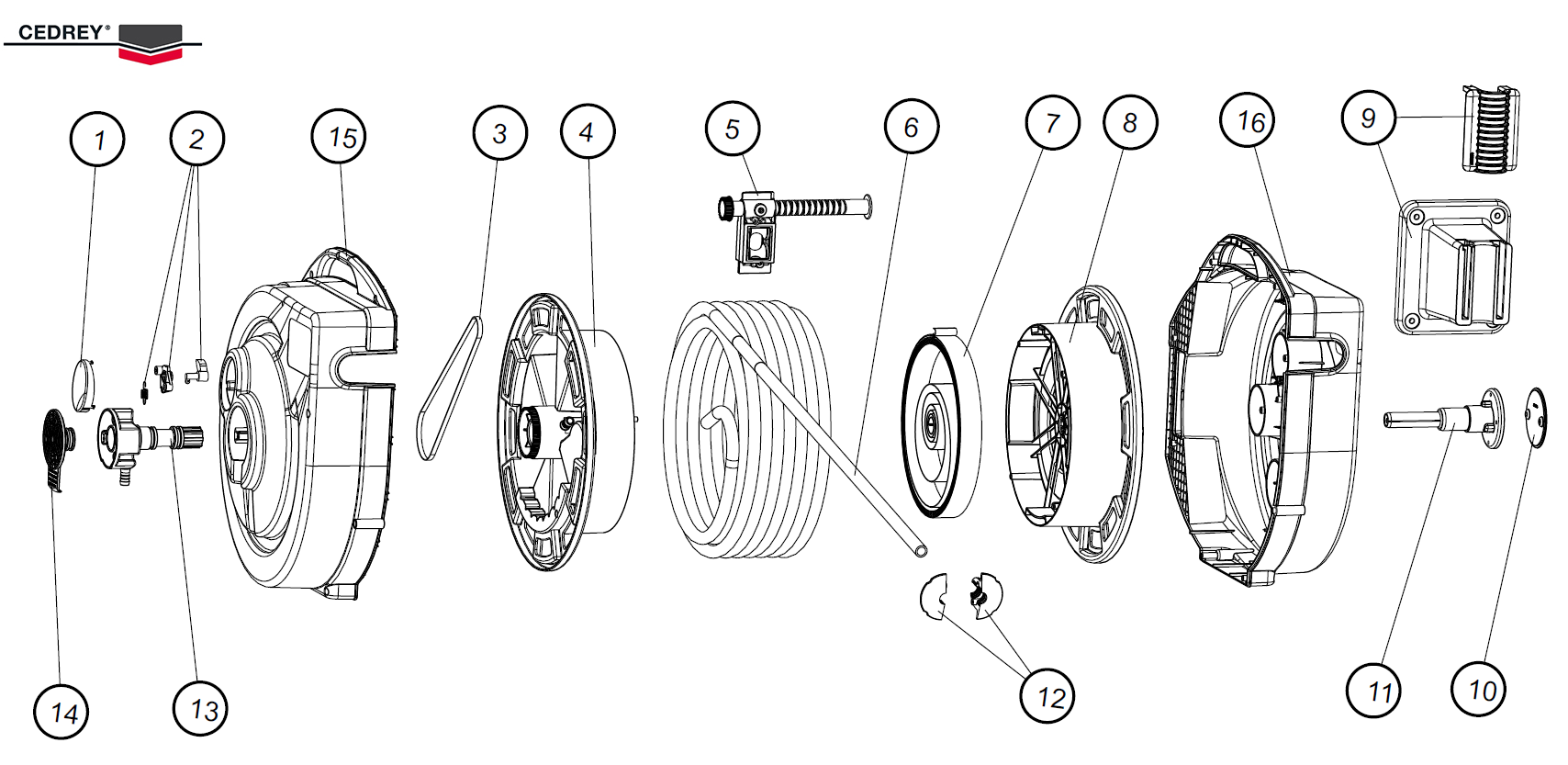 CEDREY®

1
2
15
3
4
5
6
7
8
16
9
14
13
12
11
10