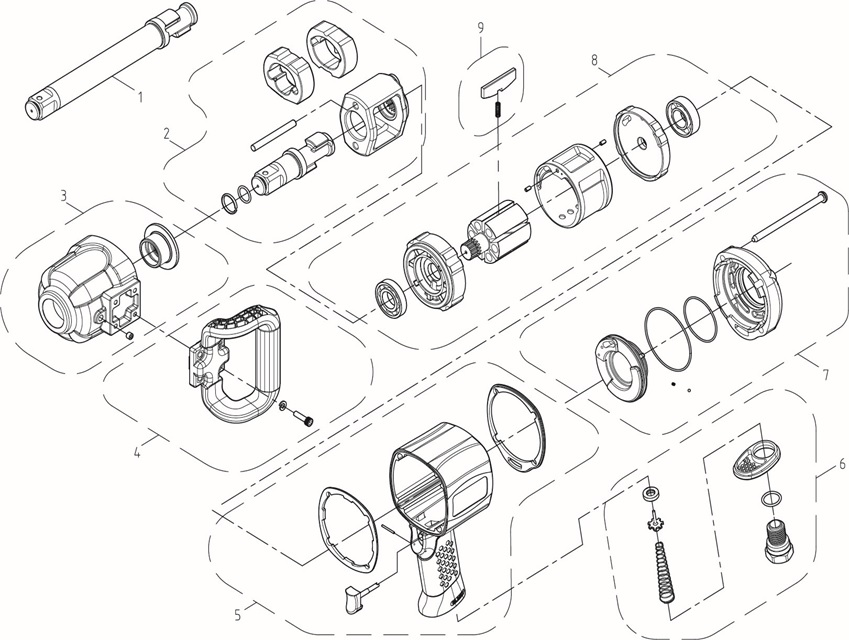 1
2
9
8
3
4
7
6
5