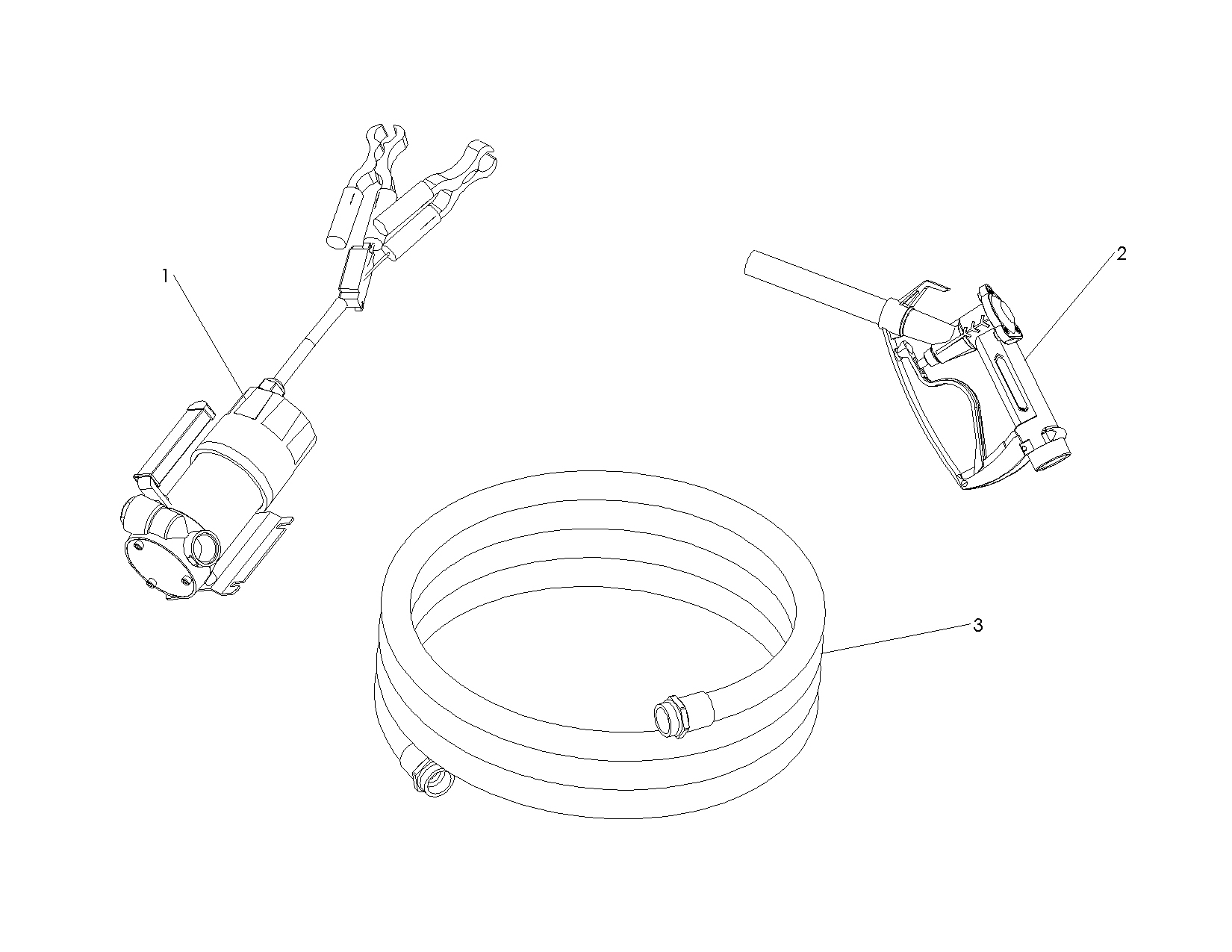 1

2

3