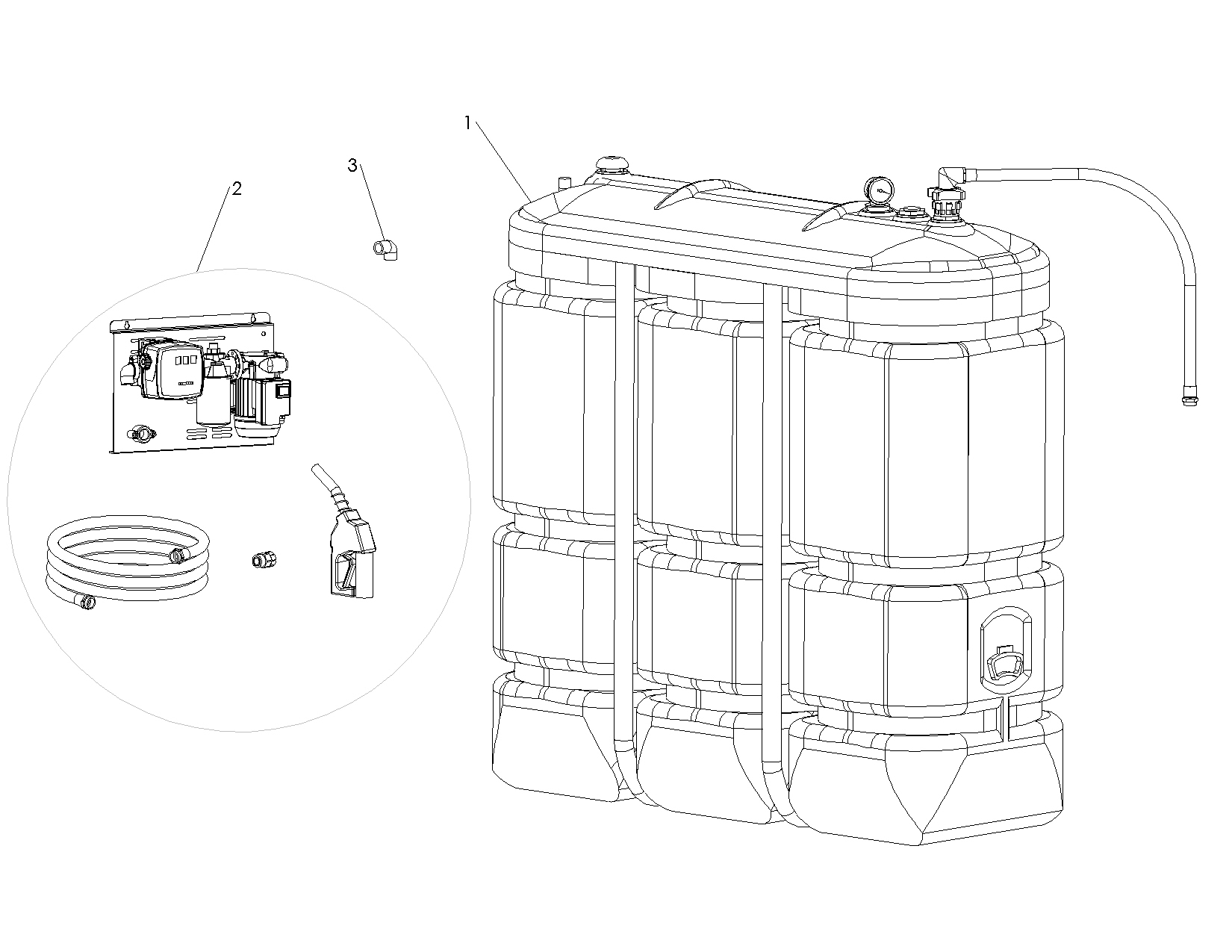 1

3

2