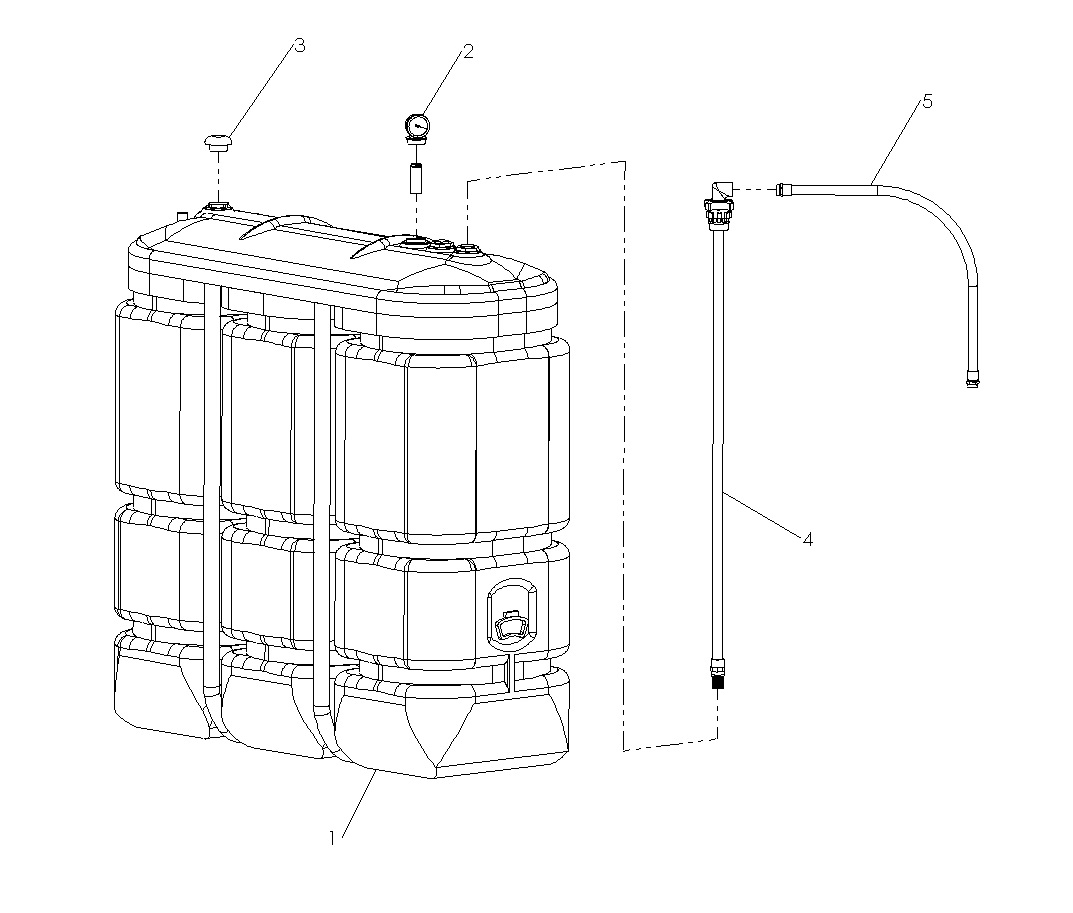 3
2
5
4
1