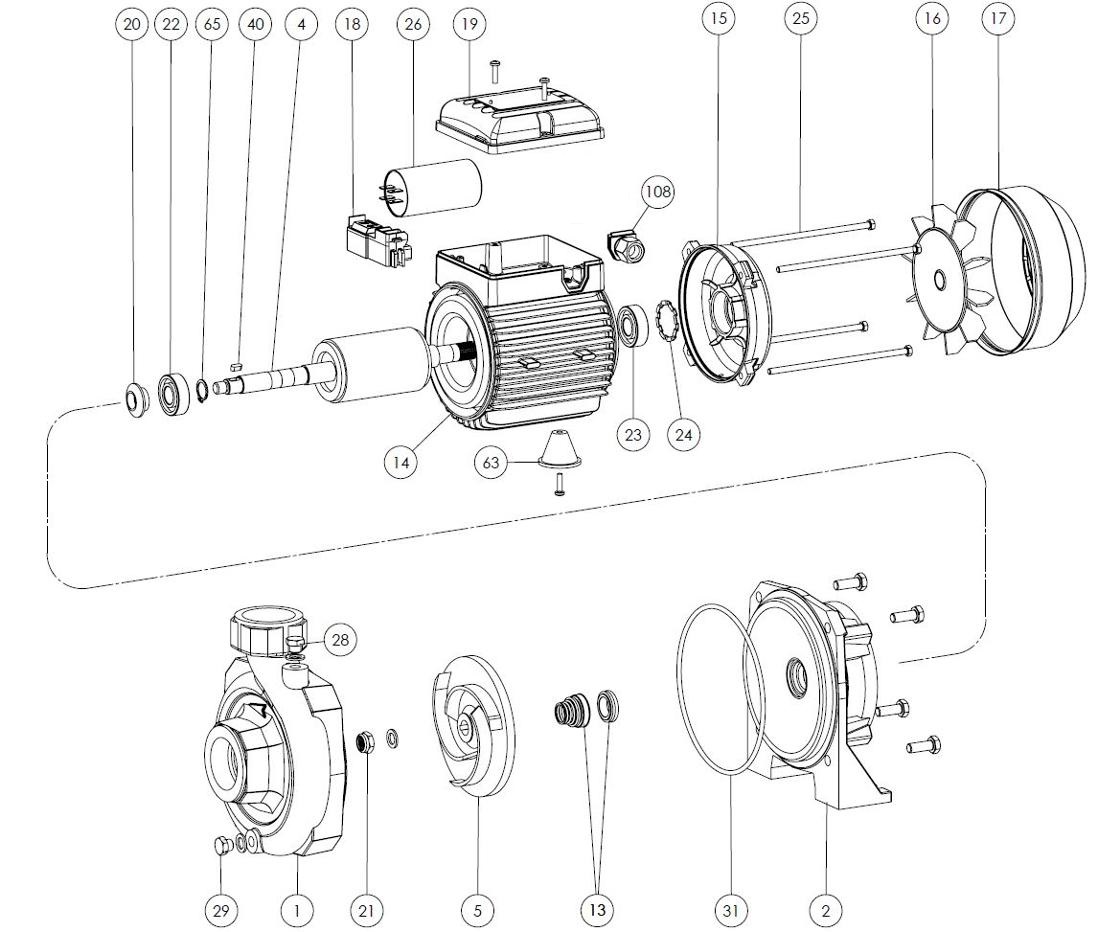 20 22 65 40 4 18 26 19 15 25 16 17

108

14 63 23 24

28

29 1 21 5 13 31 2