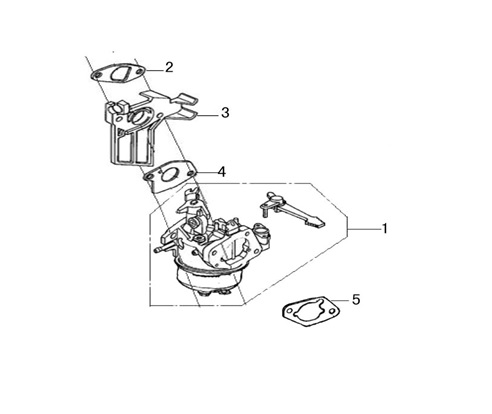 2
3
4
1
5