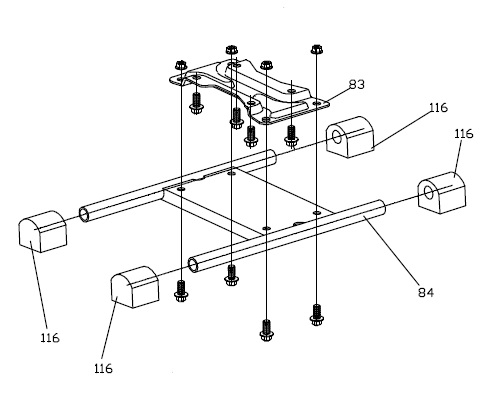 83
116
116
84
116
116