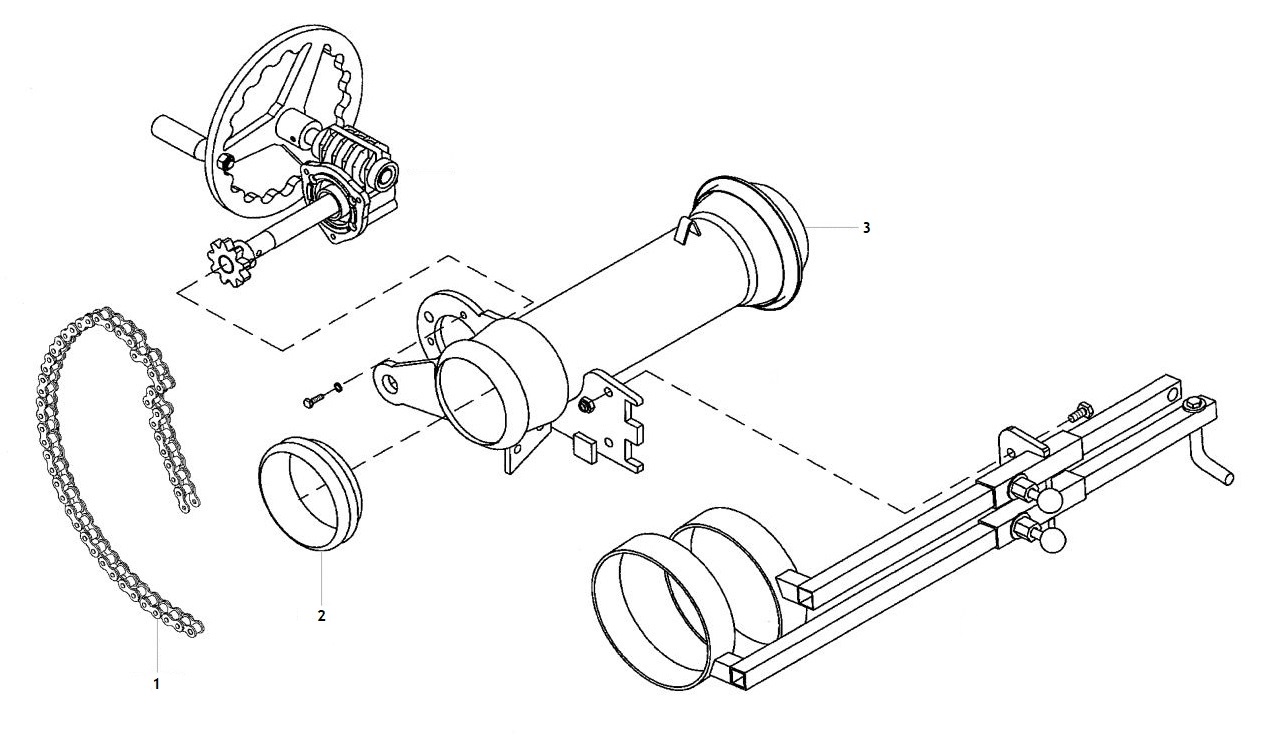 3

2

1