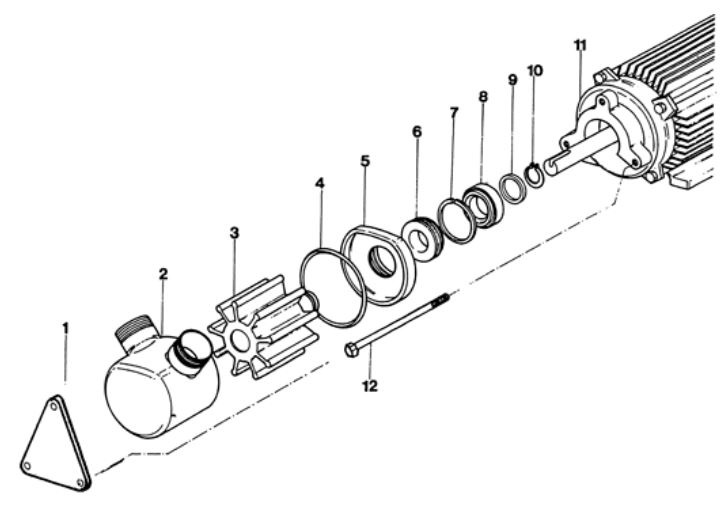 1
2
3
4
5
6
7
8
9
10
11
12