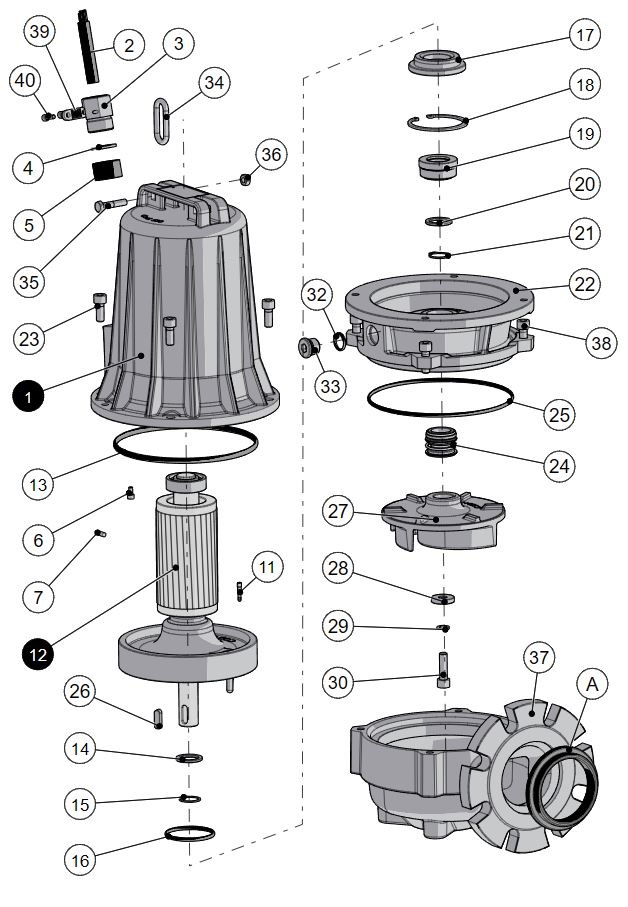 39
2
3
40
34
4
36
5
35
23
1
13
6
7
11
12
26
14
15
16
17
18
19
20
21
22
32
38
33
25
24
27
28
29
30
37
A