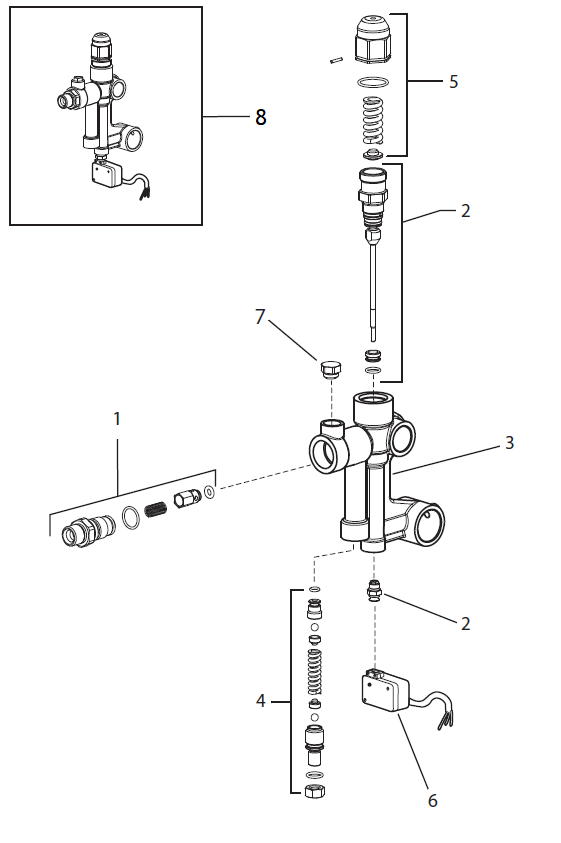 8
5
2
7
1
3
2
4
6