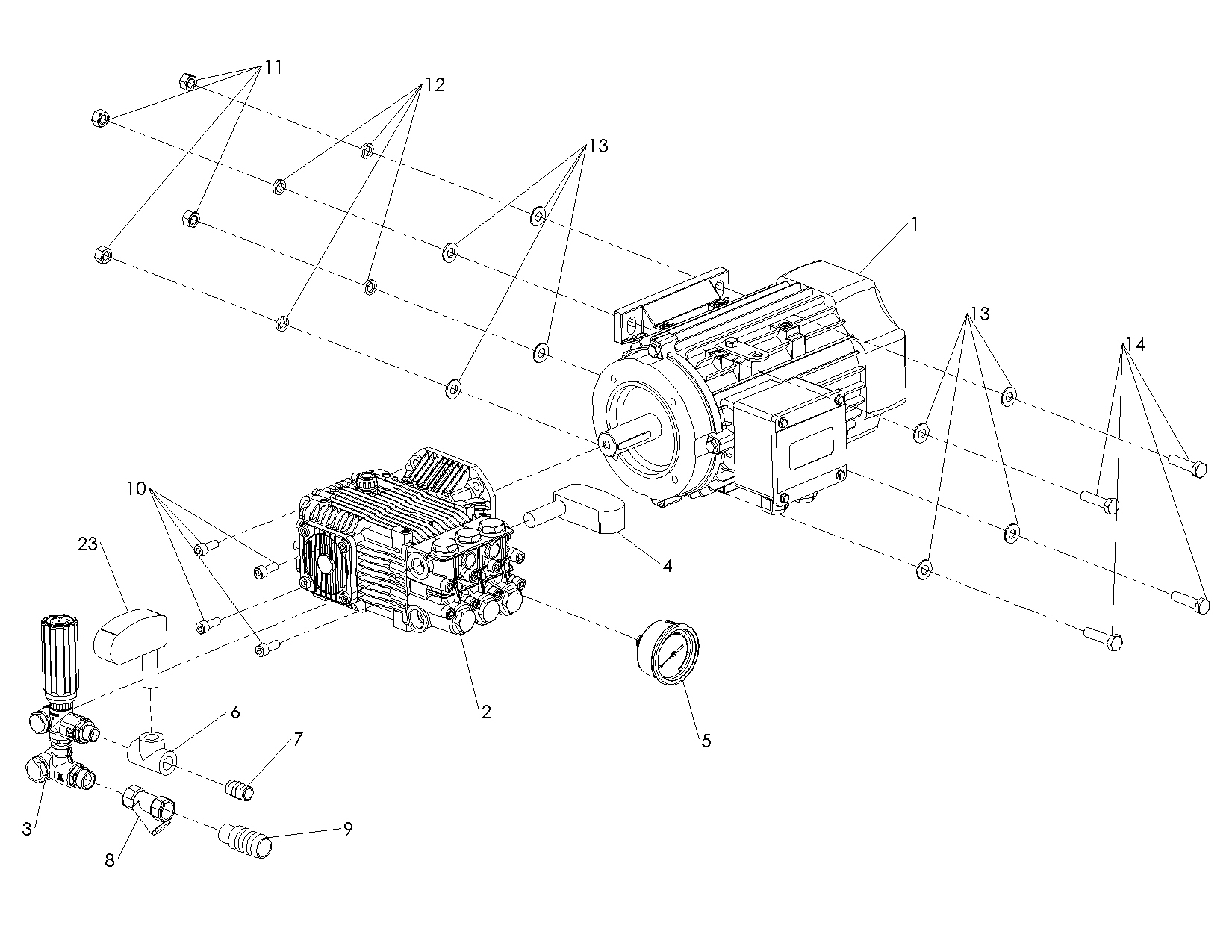 11
12
13
1
13
14
10
23
4
2
5
6
7
3
8
9