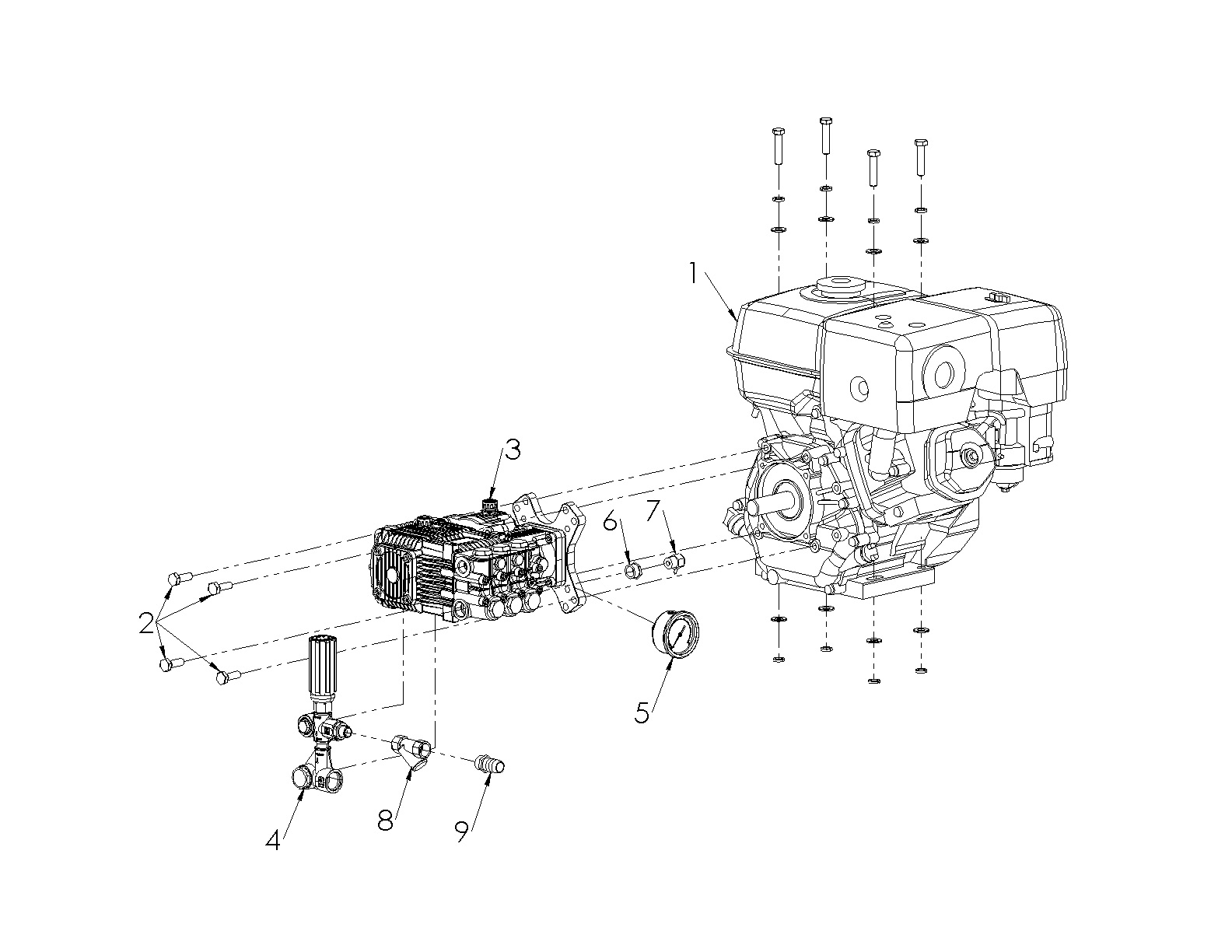 1
3
6
7
2
5
4
8
9