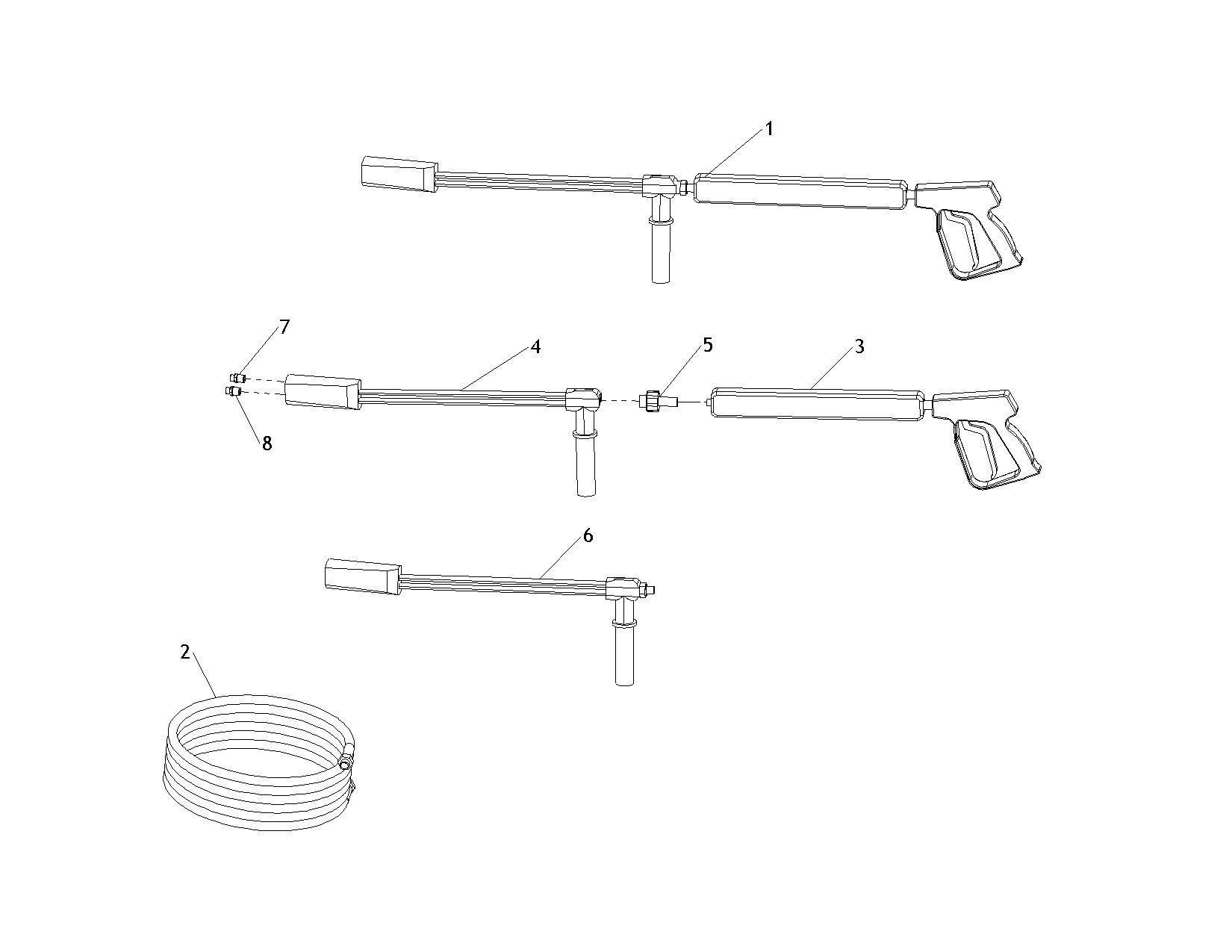 1

7
4
5
3
8

6

2