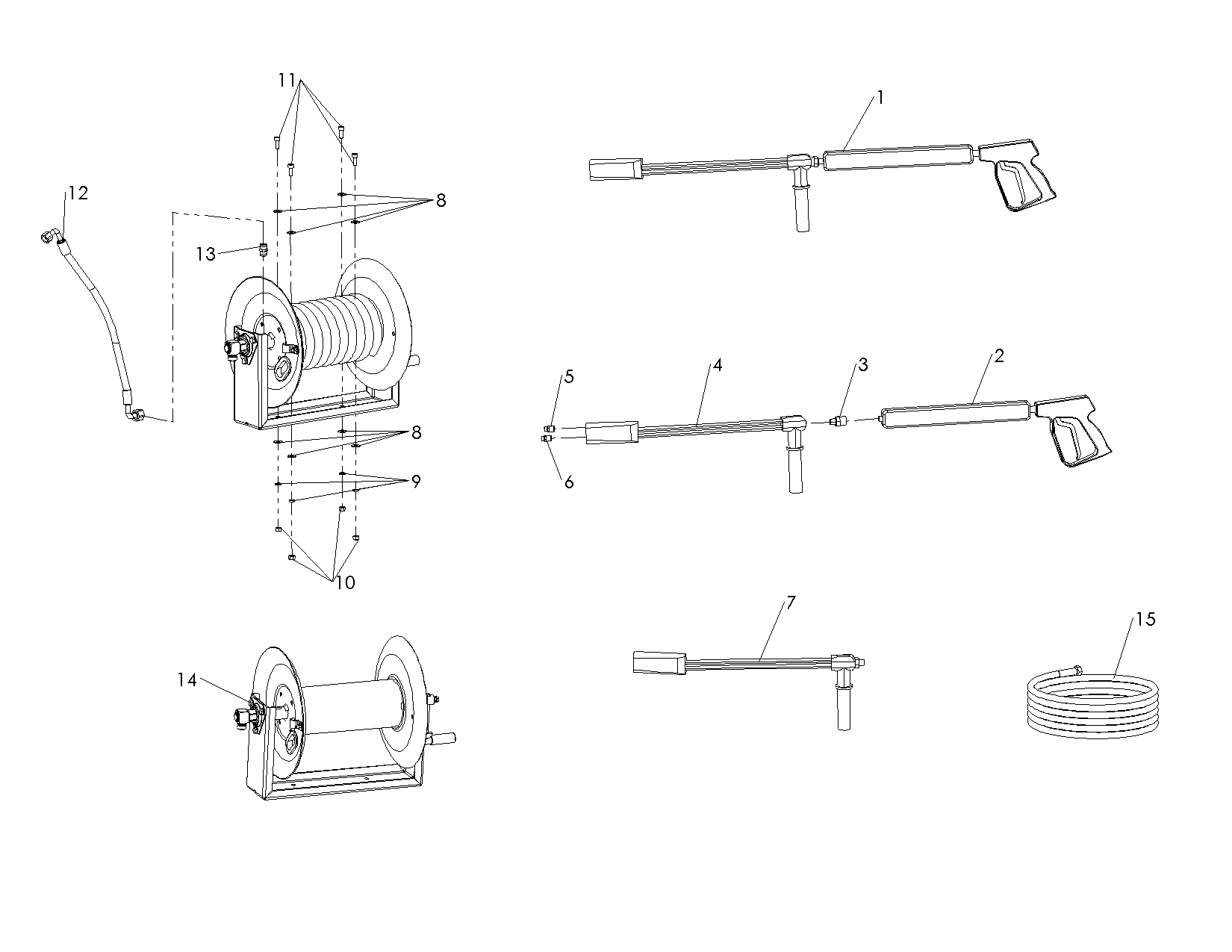 11
12
8
13
8
9
10
14
1
5
4
3
2
6
7
15