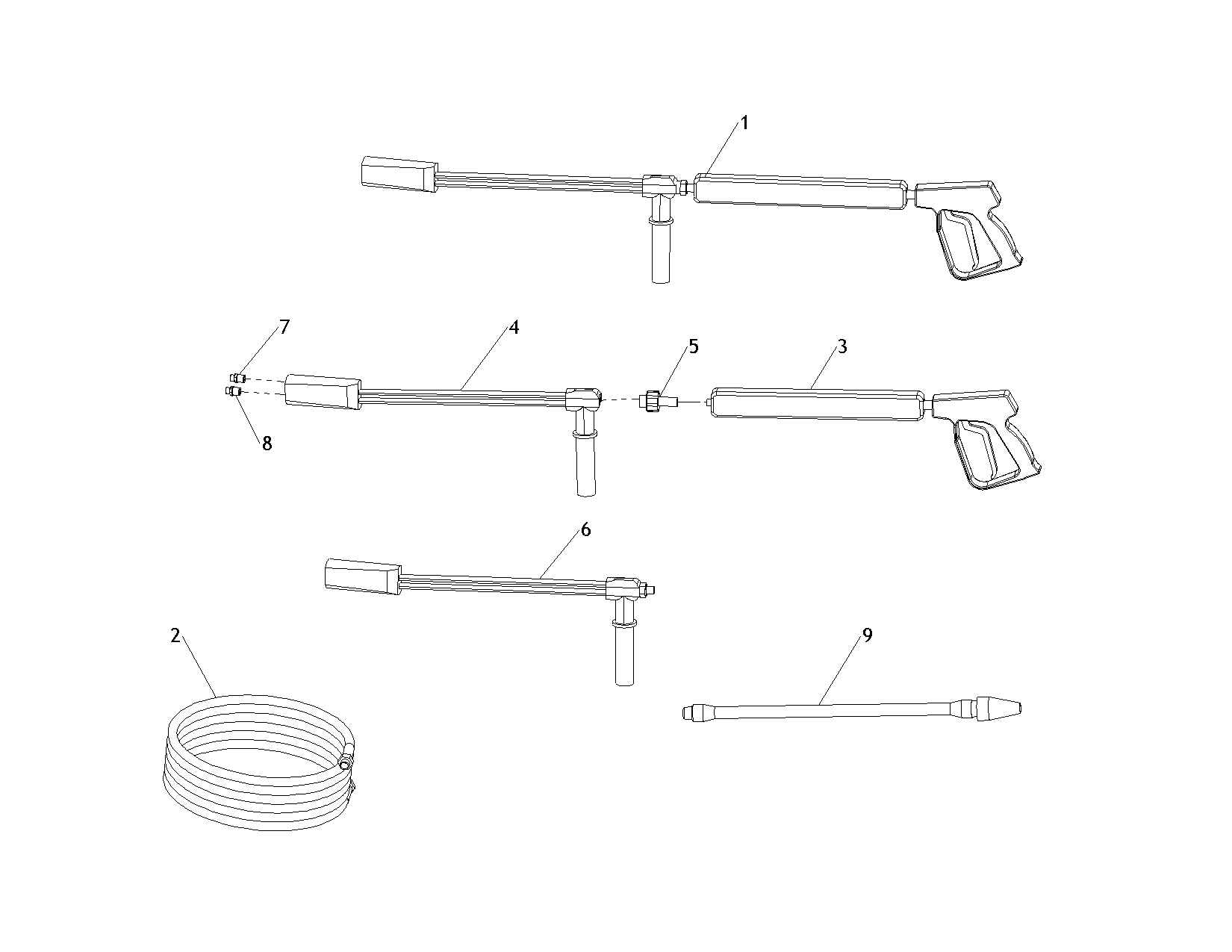 1
7
4
5
3
8
6
2
9