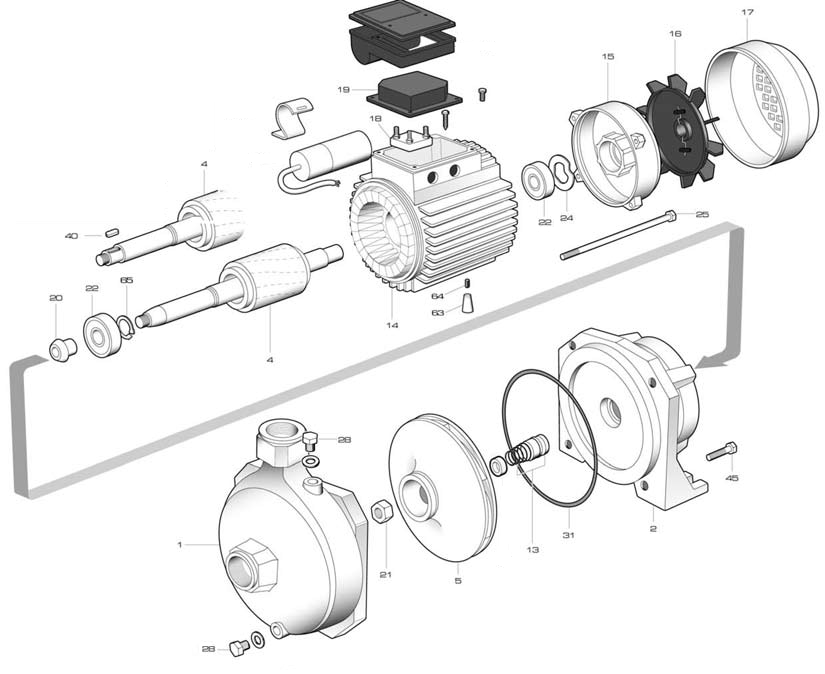 17
16
15
19
18
4
40
22
24
25
20
22
65
64
63
14
4
28
45
1
21
5
13
31
2
28