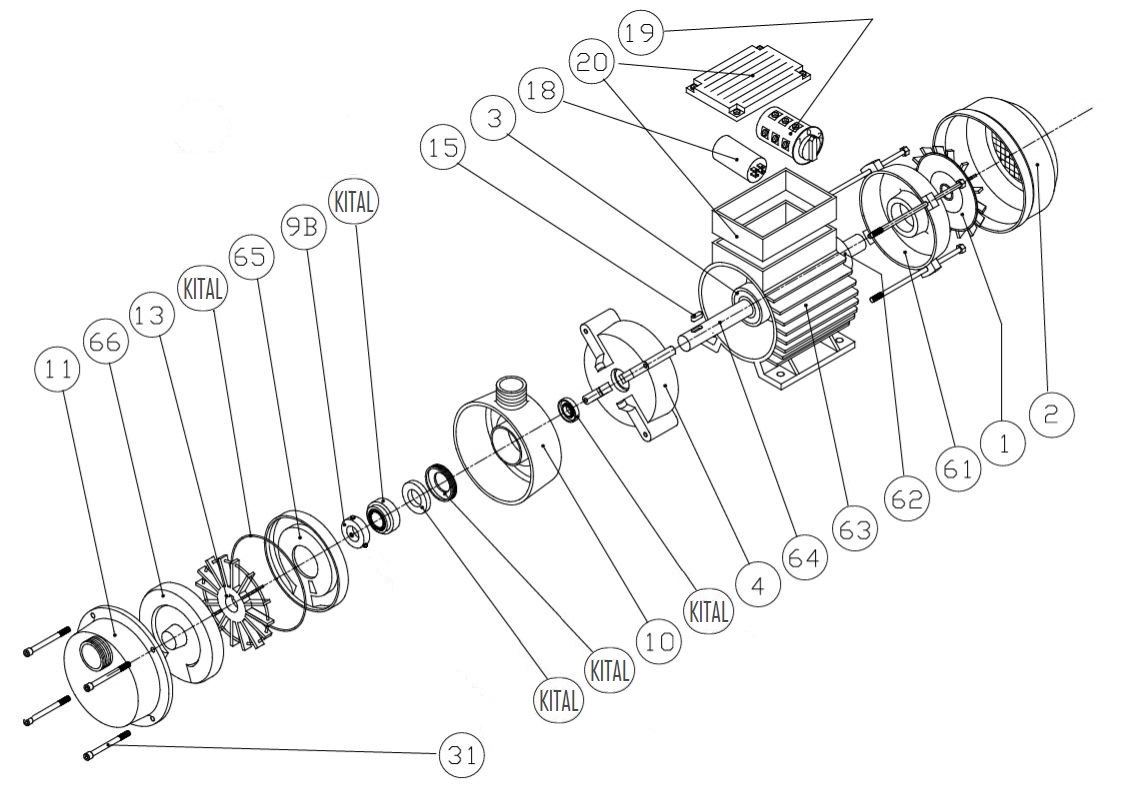 19
20
18
3
15
KITAL
9B
65
KITAL
13
66
11
2
1
61
62
63
64
4
KITAL
10
KITAL
KITAL
31